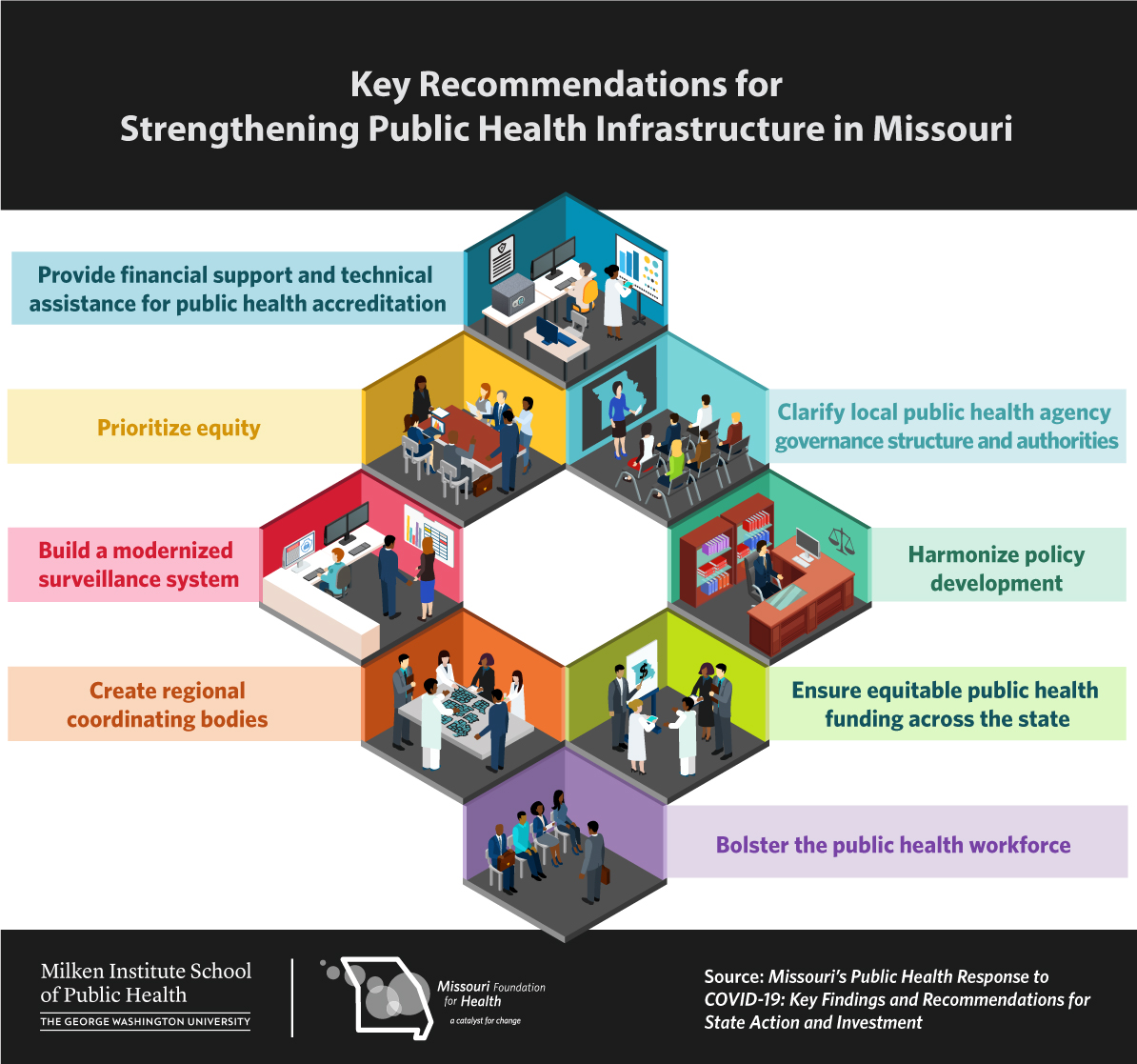 Key Recommendations for Strengthening Public Health Infrastructure in Missouri

Provide financial support and technical assistance for public health accreditation

Prioritize equity

Clarify local public health agency governance structure and authorities

Build a modernized surveillance system

Harmonize policy development

Create regional coordinating bodies

Ensure equitable public health funding across the state

Bolster the public health workforce

Milken Institute School of Public Health
THE GEORGE WASHINGTON UNIVERSITY

Missouri Foundation for Health
a catalyst for change

Source: Missouri's Public Health Response to COVID-19: Key Findings and Recommendations for State Action and Investment